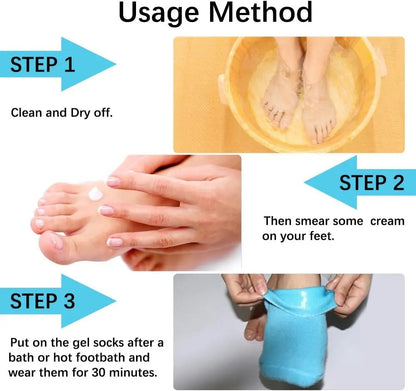 Usage Method

STEP 1

Clean and Dry off.

STEP 2

Then smear some cream on your feet.

STEP 3

Put on the gel socks after a bath or hot footbath and wear them for 30 minutes.